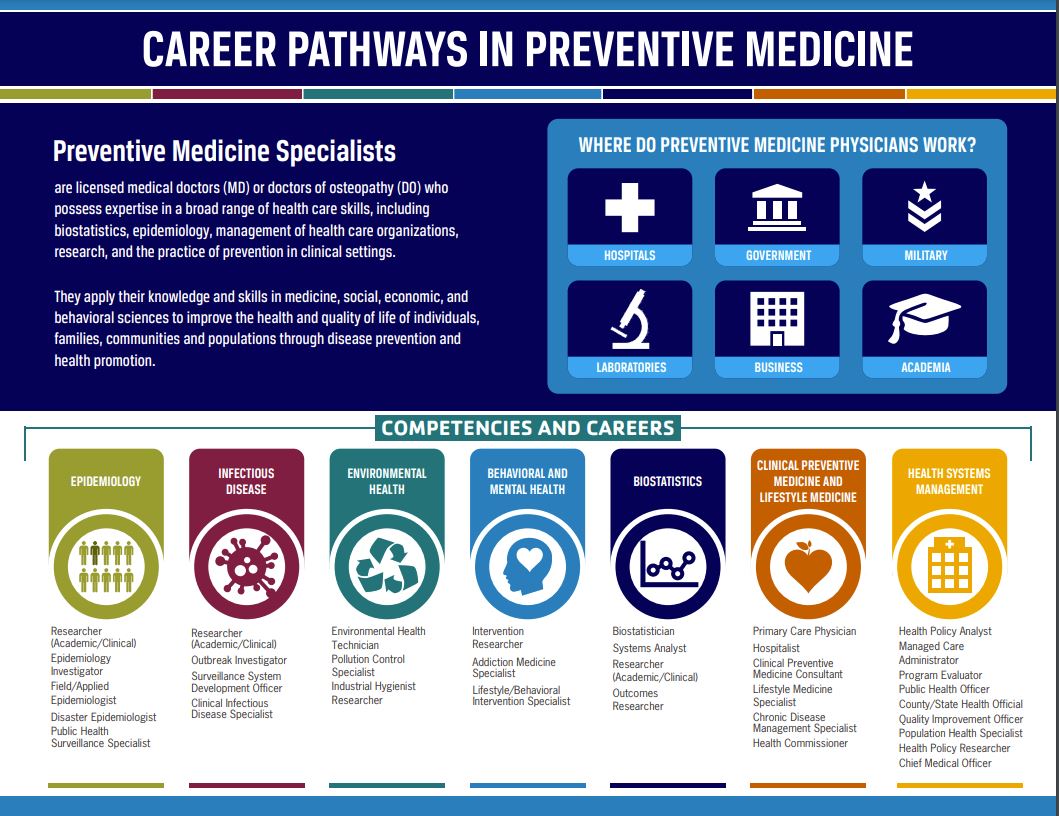 CAREER PATHWAYS IN PREVENTIVE MEDICINE

Preventive Medicine Specialists

are licensed medical doctors (MD) or doctors of osteopathy (DO) who possess expertise in a broad range of health care skills, including biostatistics, epidemiology, management of health care organizations, research, and the practice of prevention in clinical settings.

They apply their knowledge and skills in medicine, social, economic, and behavioral sciences to improve the health and quality of life of individuals, families, communities and populations through disease prevention and health promotion.

WHERE DO PREVENTIVE MEDICINE PHYSICIANS WORK?

HOSPITALS

GOVERNMENT

MILITARY

LABORATORIES

BUSINESS

ACADEMIA

COMPETENCIES AND CAREERS

EPIDEMIOLOGY

Researcher (Academic/Clinical)
Epidemiology Investigator
Field/Applied Epidemiologist
Disaster Epidemiologist
Public Health Surveillance Specialist

INFECTIOUS DISEASE

Researcher (Academic/Clinical)
Outbreak Investigator
Surveillance System Development Officer
Clinical Infectious Disease Specialist

ENVIRONMENTAL HEALTH

Environmental Health Technician
Pollution Control Specialist
Industrial Hygienist
Researcher

BEHAVIORAL AND MENTAL HEALTH

Intervention Researcher
Addiction Medicine Specialist
Lifestyle/Behavioral Intervention Specialist

BIOSTATISTICS

Biostatistician
Systems Analyst
Researcher (Academic/Clinical)
Outcomes Researcher

CLINICAL PREVENTIVE MEDICINE AND LIFESTYLE MEDICINE

Primary Care Physician
Hospitalist
Clinical Preventive Medicine Consultant
Lifestyle Medicine Specialist
Chronic Disease Management Specialist
Health Commissioner

HEALTH SYSTEMS MANAGEMENT

Health Policy Analyst
Managed Care Administrator
Program Evaluator
Public Health Officer
County/State Health Official
Quality Improvement Officer
Population Health Specialist
Health Policy Researcher
Chief Medical Officer